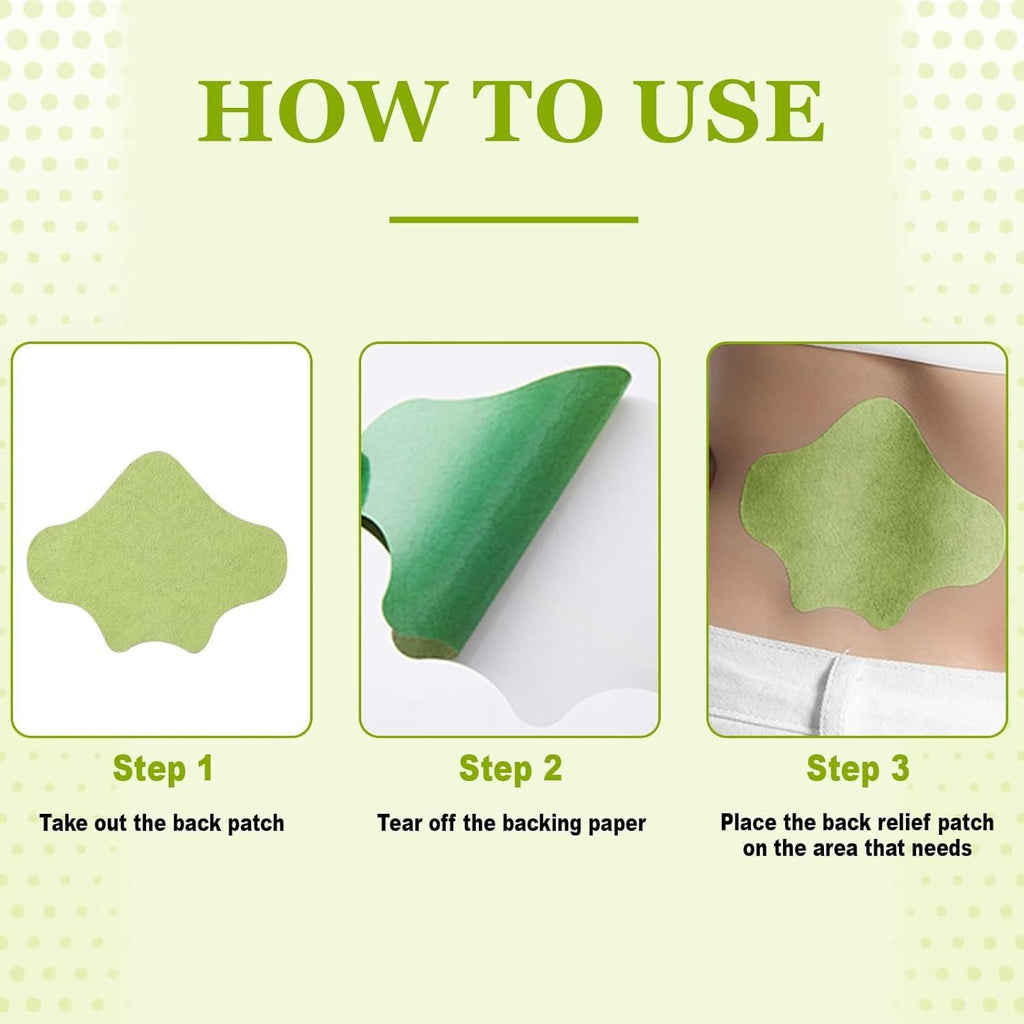 HOW TO USE

Step 1

Take out the back patch

Step 2

Tear off the backing paper

Step 3

Place the back relief patch on the area that needs