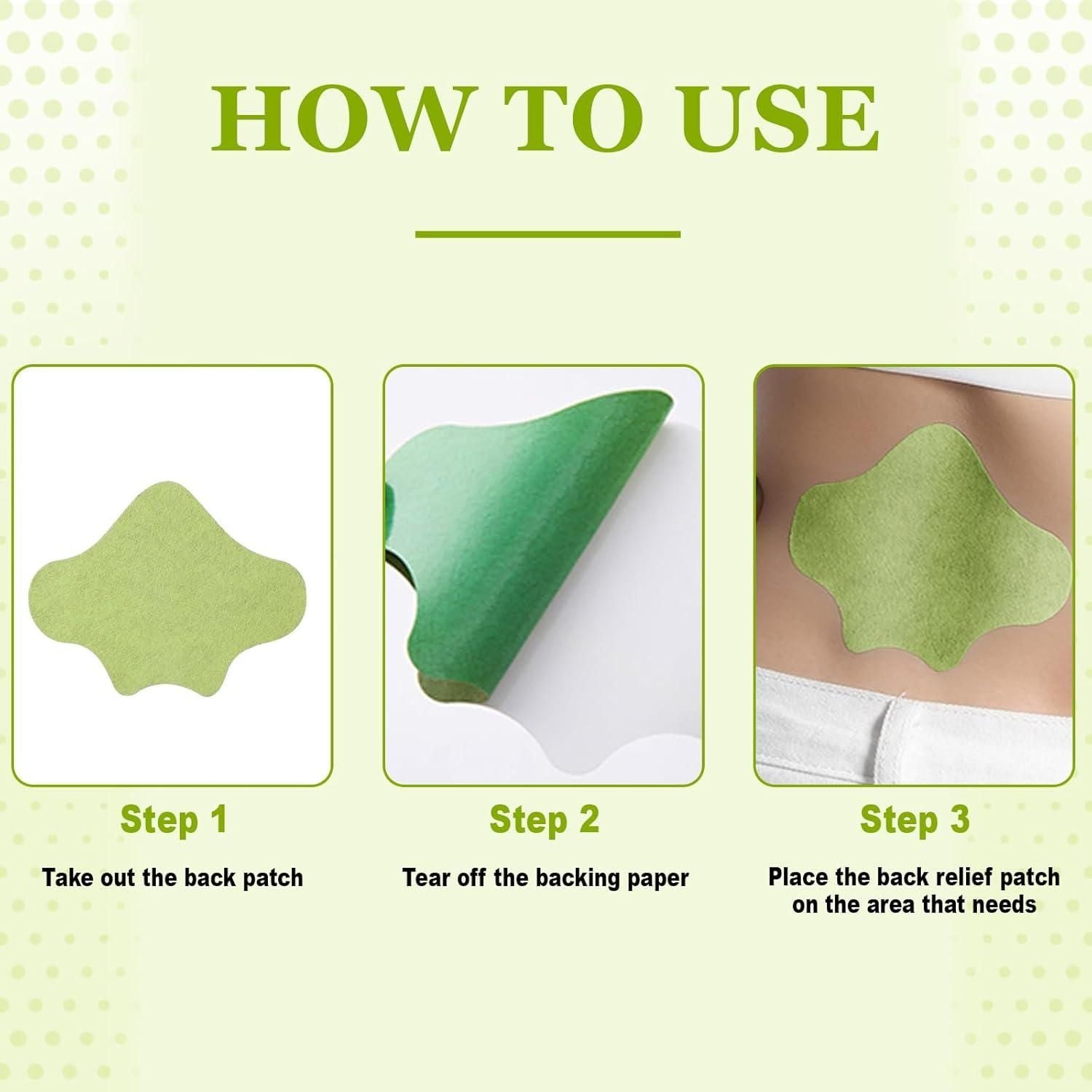 HOW TO USE

Step 1

Take out the back patch

Step 2

Tear off the backing paper

Step 3

Place the back relief patch on the area that needs